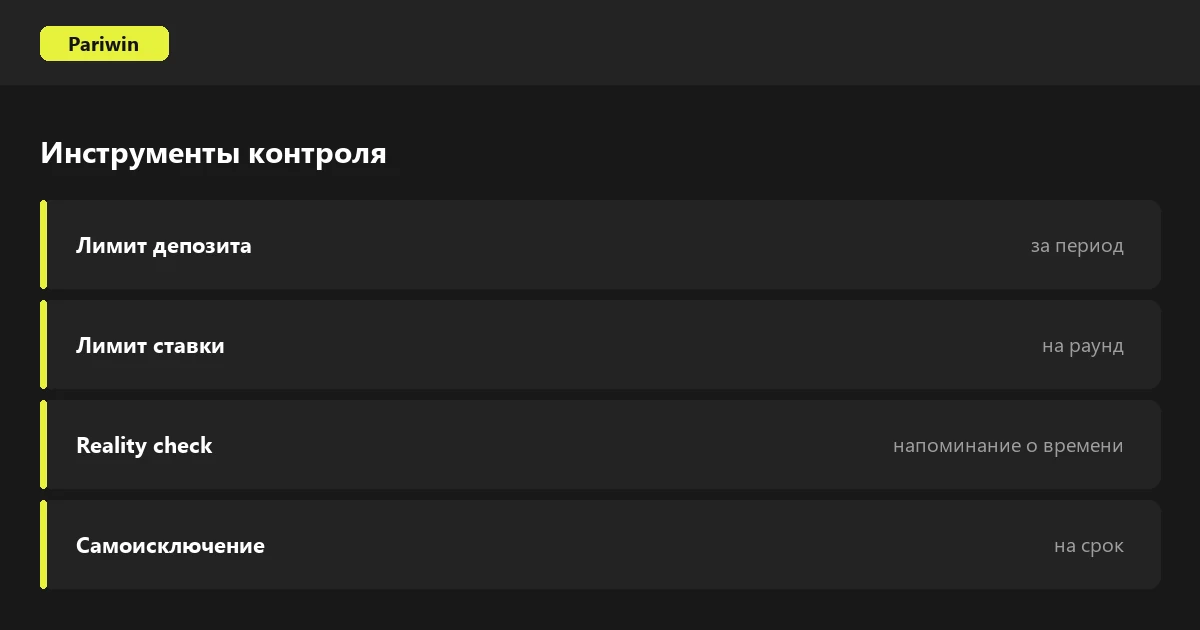 Pariwin

Инструменты контроля

Лимит депозита
за период

Лимит ставки
на раунд

Reality check
напоминание о времени

Самоисключение
на срок